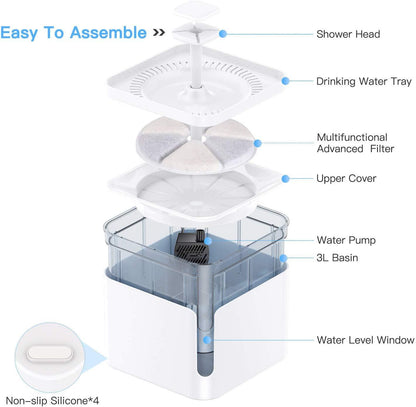 Easy To Assemble >>

Shower Head

Drinking Water Tray

Multifunctional Advanced Filter

Upper Cover

Water Pump

3L Basin

Water Level Window

Non-slip Silicone*4