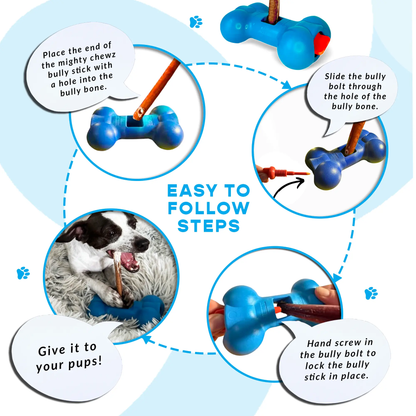 Place the end of the mighty chewz bully stick with a hole into the bully bone.

Slide the bully bolt through the hole of the bully bone.

EASY TO FOLLOW STEPS

Hand screw in the bully bolt to lock the bully stick in place.

Give it to your pups!