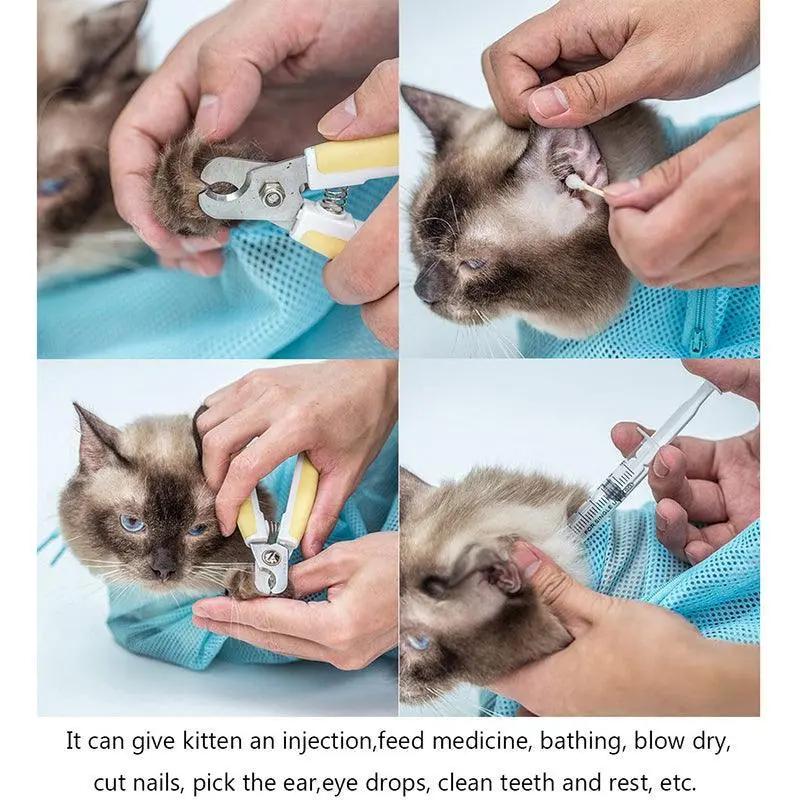 It can give kitten an injection,feed medicine, bathing, blow dry, cut nails, pick the ear,eye drops, clean teeth and rest, etc.